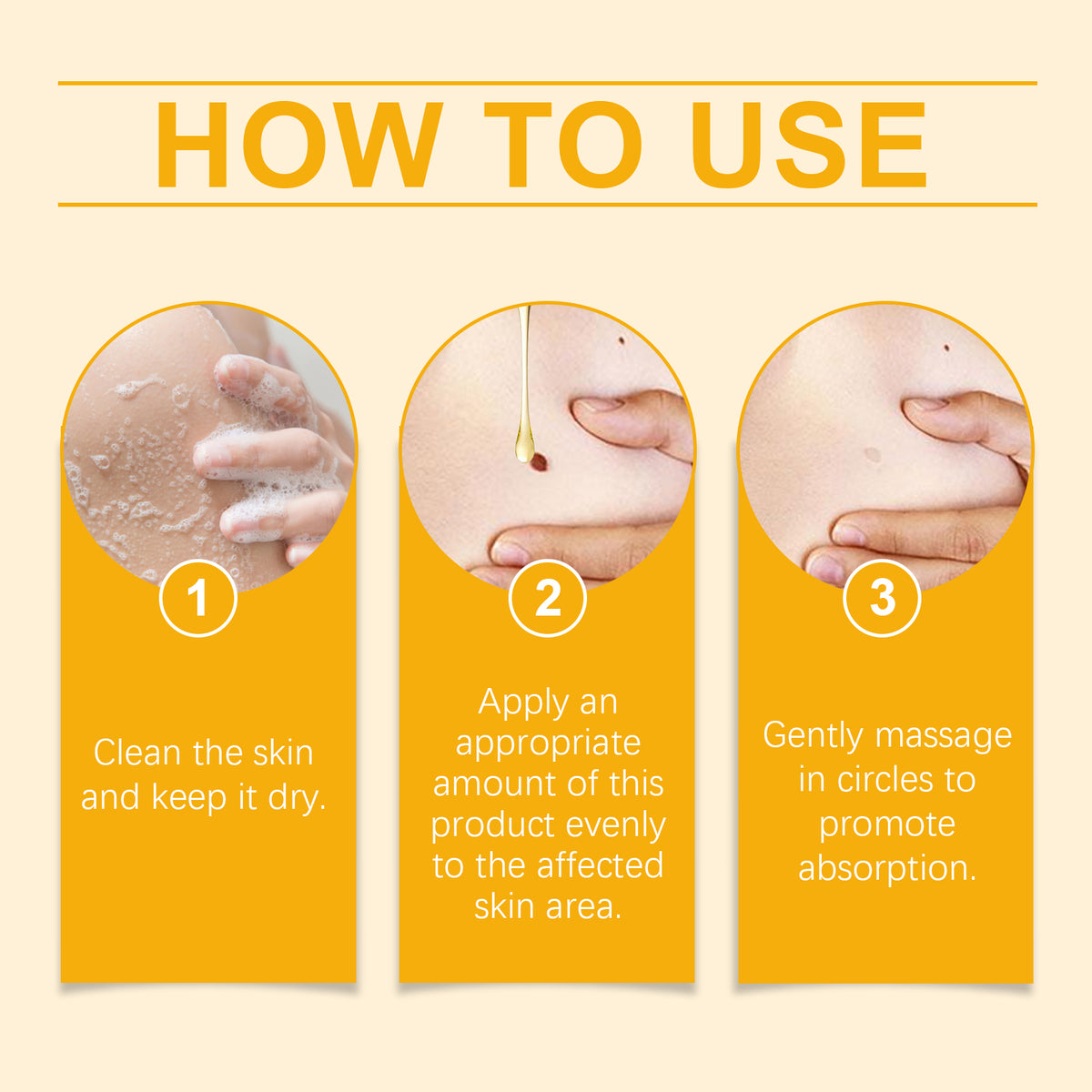 HOW TO USE

1

Clean the skin and keep it dry.

2

Apply an appropriate amount of this product evenly to the affected skin area.

3

Gently massage in circles to promote absorption.